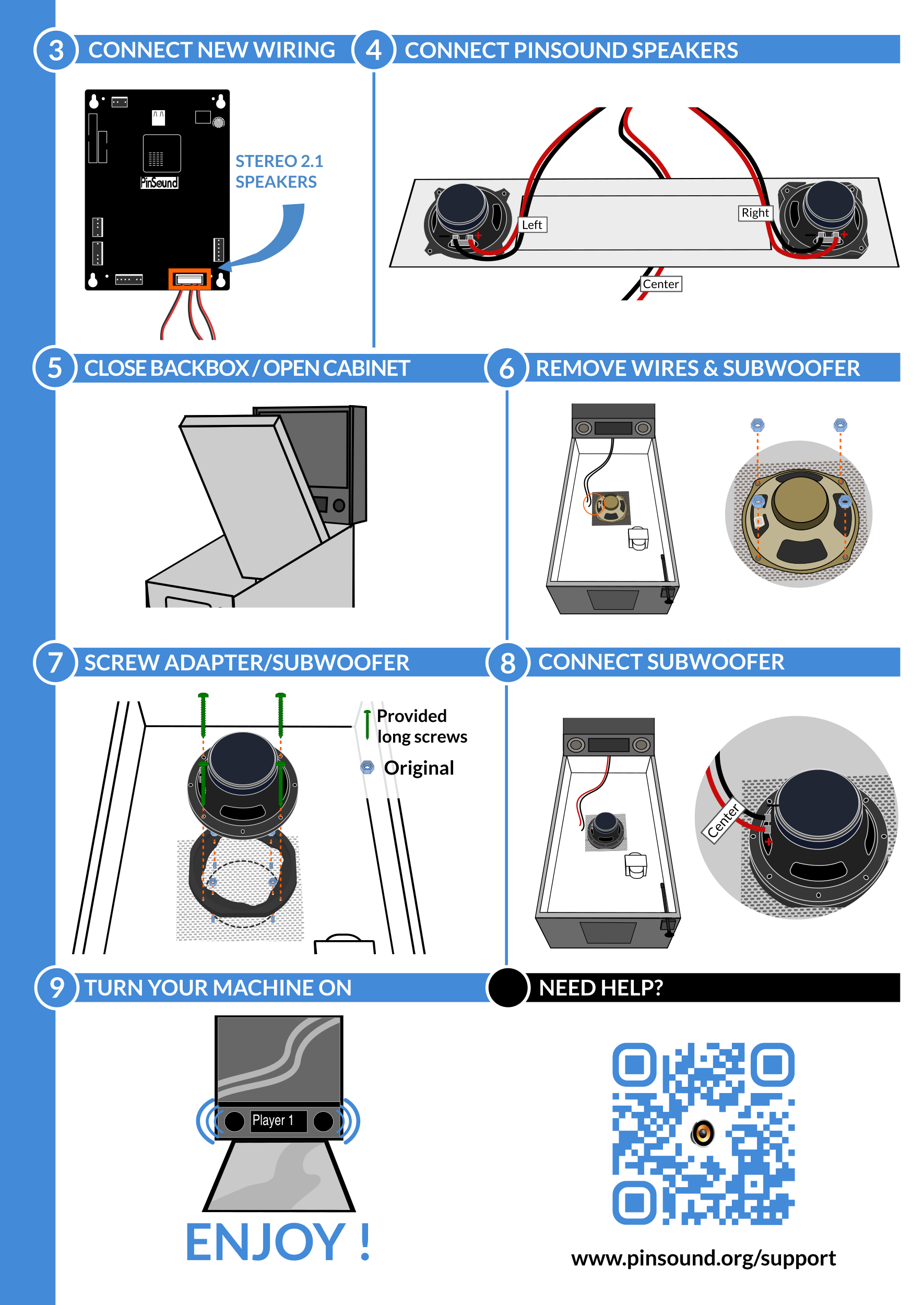 3 CONNECT NEW WIRING

PinSound

STEREO 2.1 SPEAKERS

4 CONNECT PINSOUND SPEAKERS

Left

Right

Center

5 CLOSE BACKBOX / OPEN CABINET

6 REMOVE WIRES & SUBWOOFER

7 SCREW ADAPTER/SUBWOOFER

Provided long screws

Original

8 CONNECT SUBWOOFER

Center

9 TURN YOUR MACHINE ON

Player 1

ENJOY !

NEED HELP?

www.pinsound.org/support