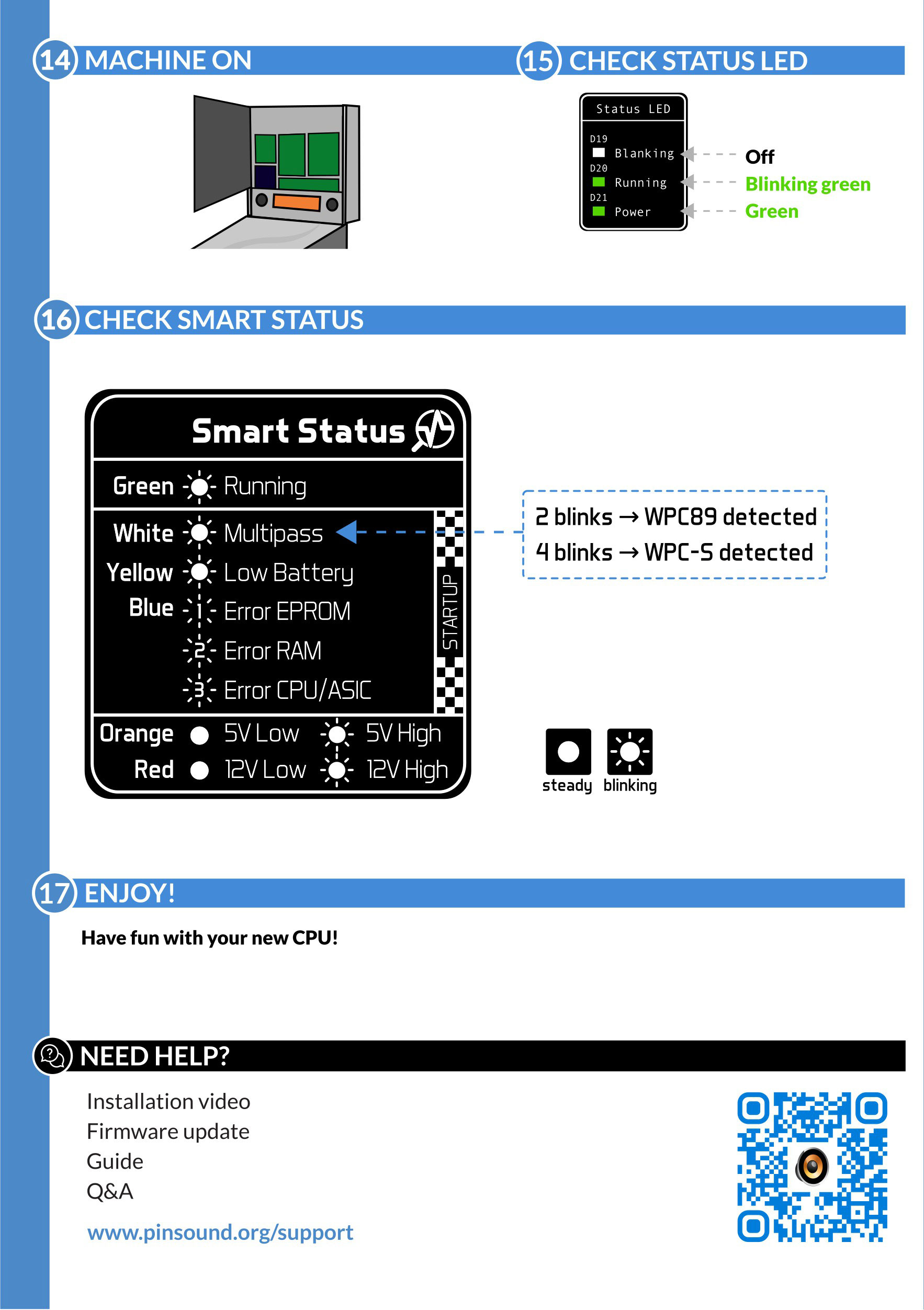 14 MACHINE ON

15 CHECK STATUS LED

Status LED
D19
Blanking
D20
Running
D21
Power

Off
Blinking green
Green

16 CHECK SMART STATUS

Smart Status

Green Running
White Multipass
Yellow Low Battery
Blue 1 Error EPROM
2 Error RAM
3 Error CPU/ASIC
STARTUP
Orange 5V Low 5V High
Red 12V Low 12V High

2 blinks → WPC89 detected
4 blinks → WPC-S detected

steady blinking

17 ENJOY!

Have fun with your new CPU!

NEED HELP?

Installation video
Firmware update
Guide
Q&A

www.pinsound.org/support