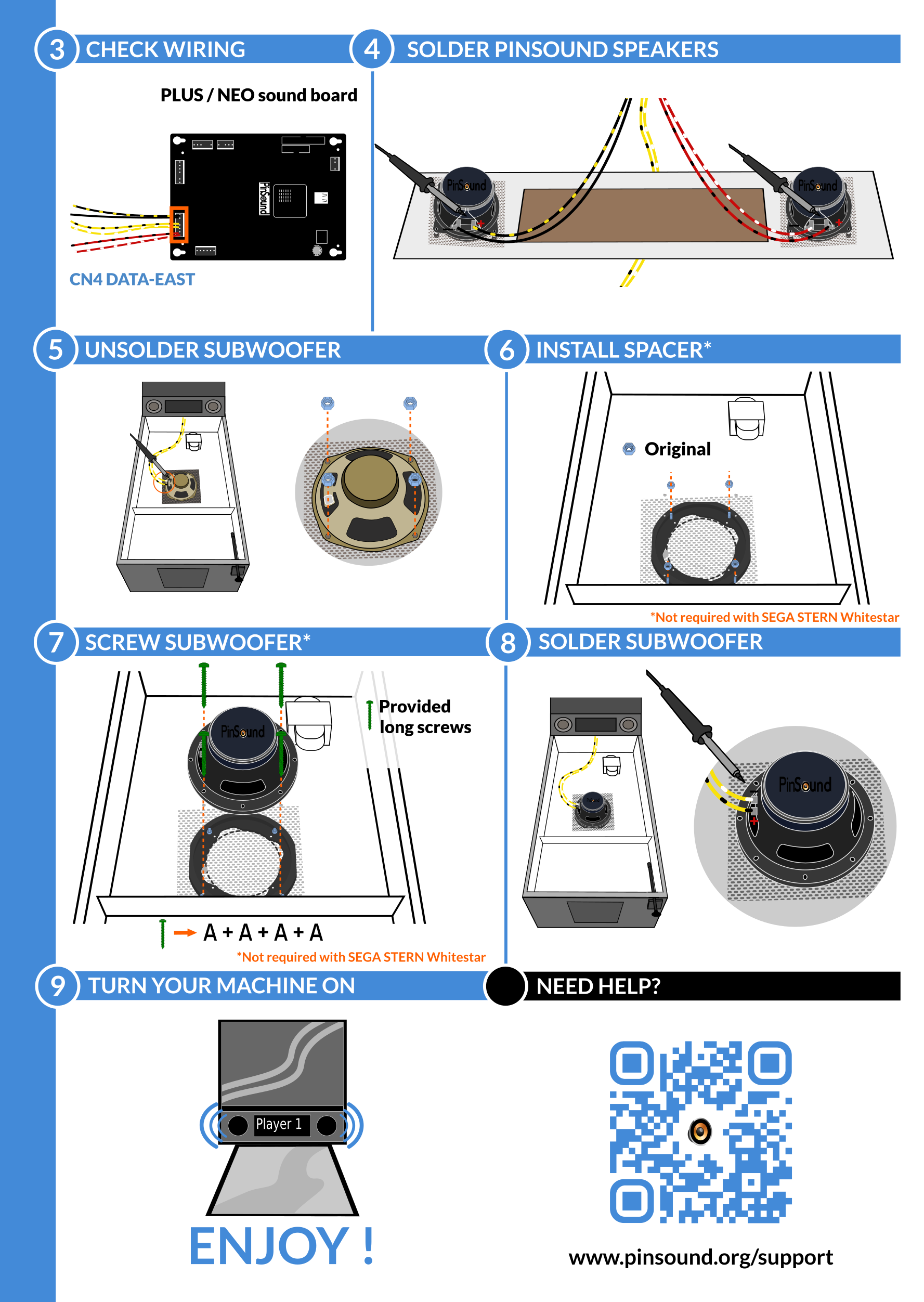 3 CHECK WIRING

PLUS / NEO sound board

PinSound

CN4 DATA-EAST

4 SOLDER PINSOUND SPEAKERS

PinSound

PinSound

5 UNSOLDER SUBWOOFER

6 INSTALL SPACER*

Original

*Not required with SEGA STERN Whitestar

7 SCREW SUBWOOFER*

PinSound

Provided long screws

A + A + A + A

*Not required with SEGA STERN Whitestar

8 SOLDER SUBWOOFER

PinSound

9 TURN YOUR MACHINE ON

Player 1

ENJOY !

NEED HELP?

www.pinsound.org/support